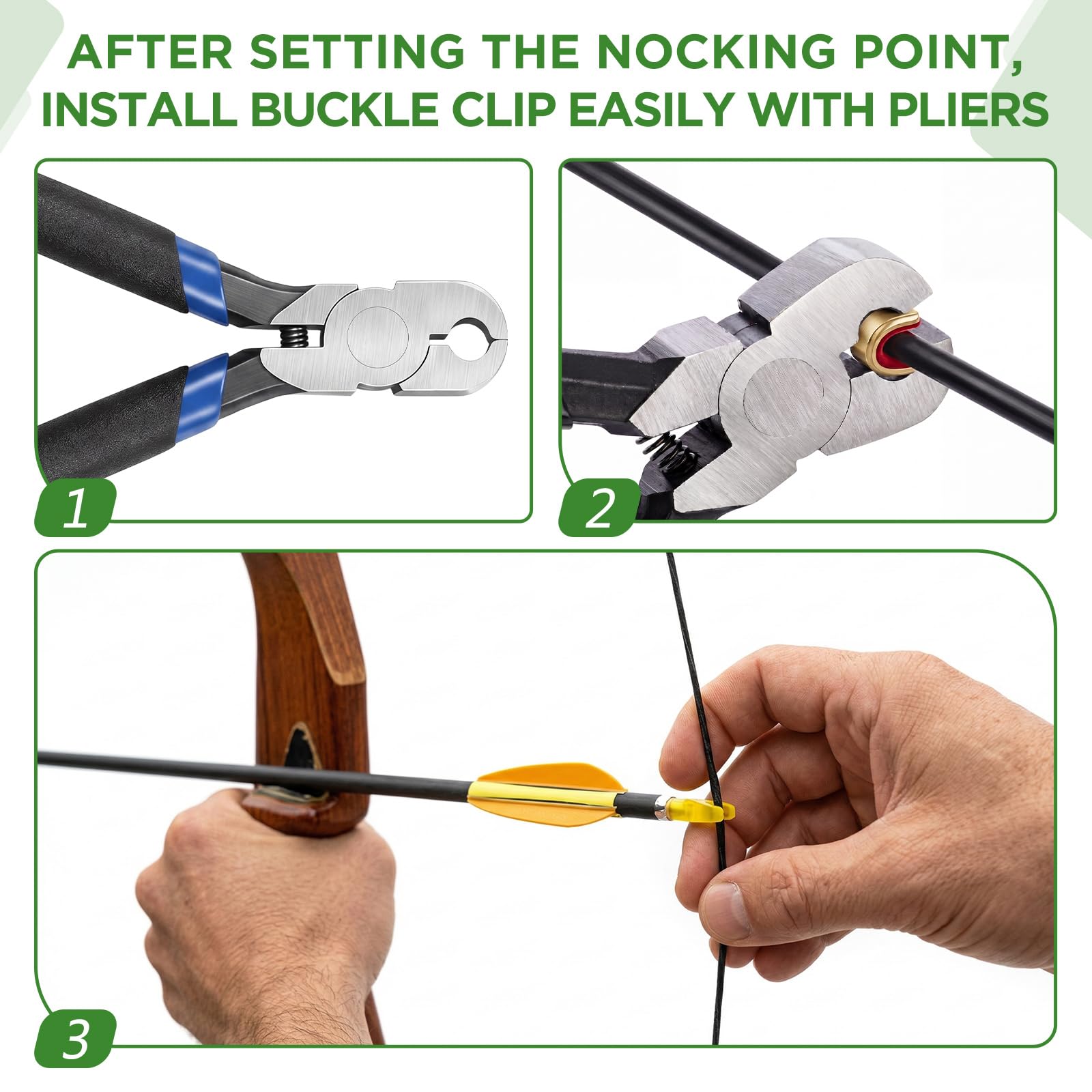 AFTER SETTING THE NOCKING POINT, INSTALL BUCKLE CLIP EASILY WITH PLIERS

1

2

3