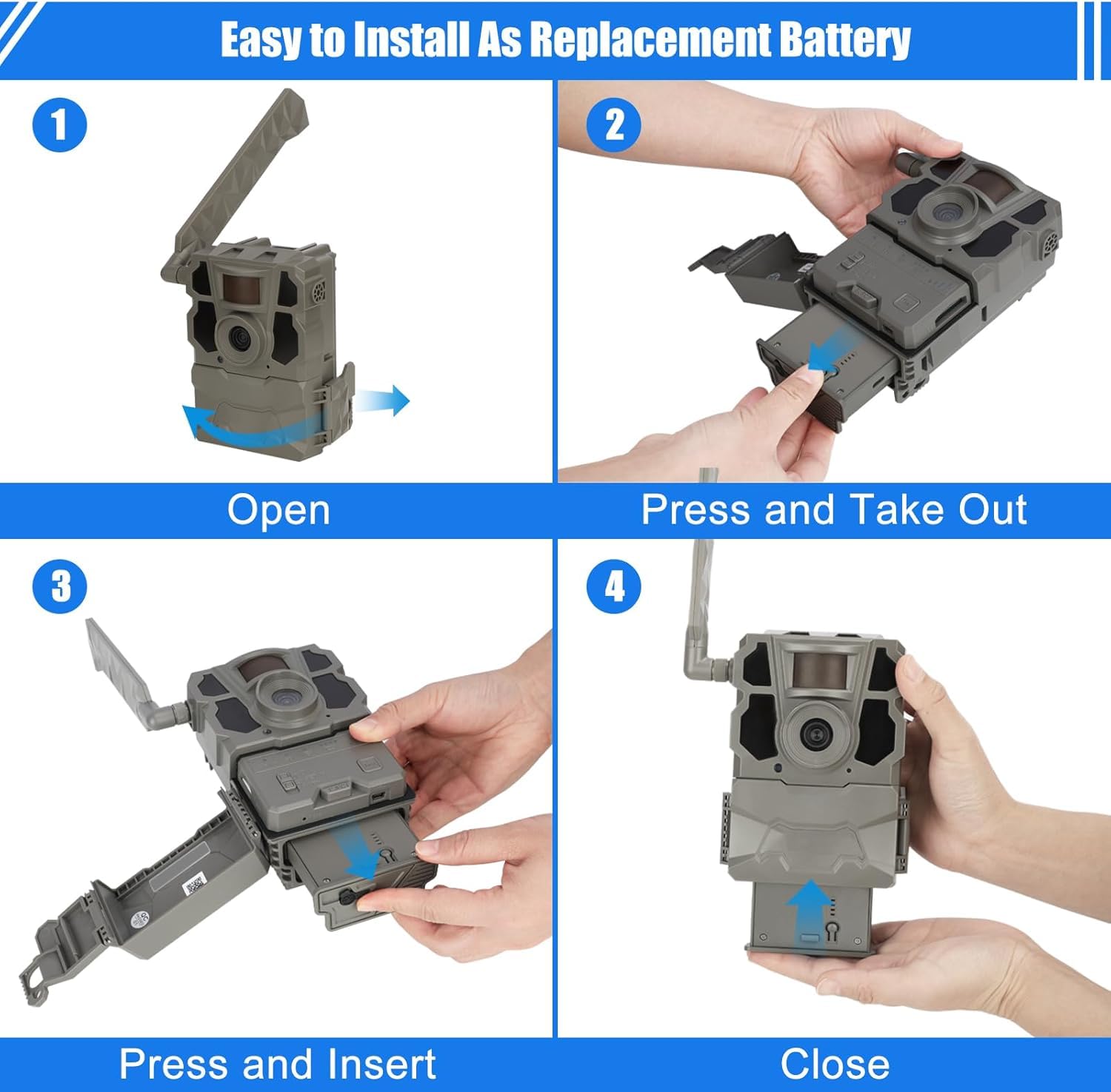 Easy to Install As Replacement Battery

1

Open

2

Press and Take Out

3

Press and Insert

4

Close